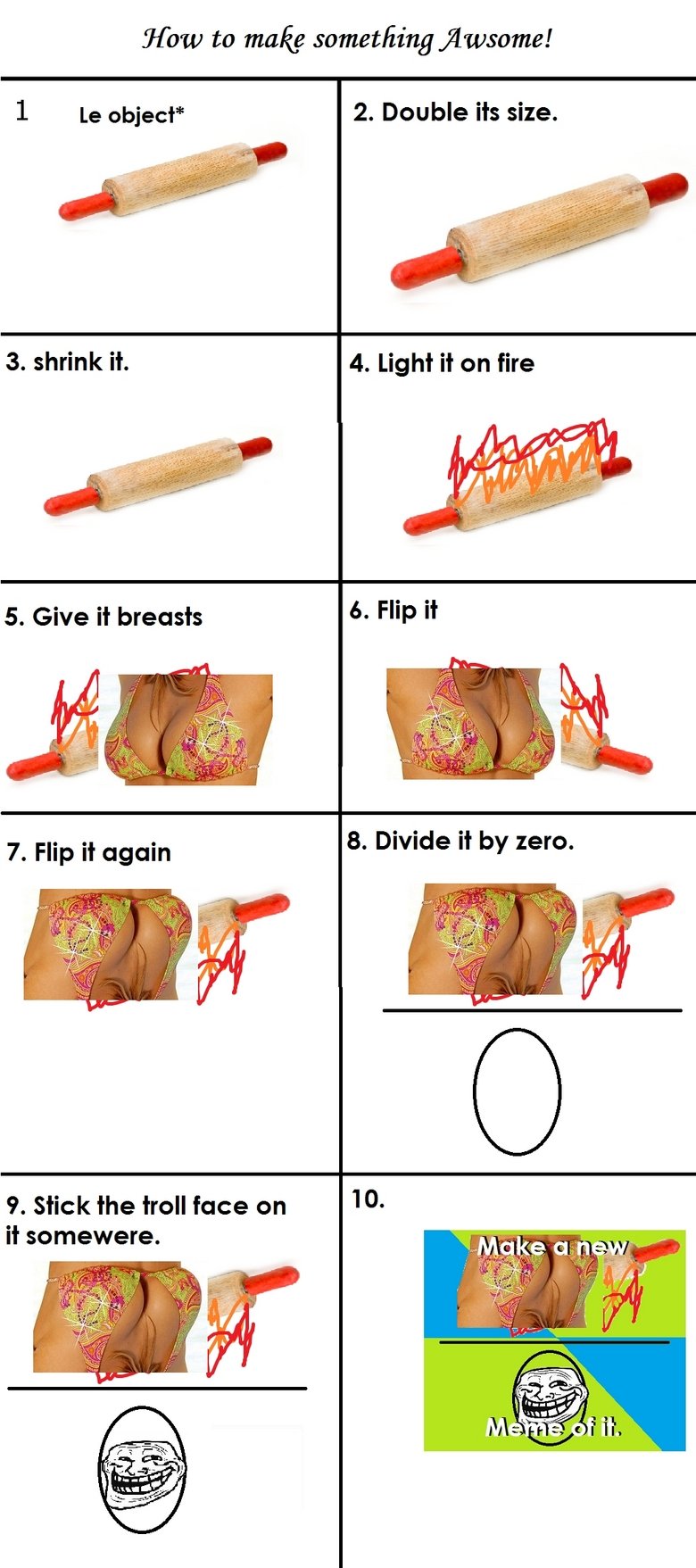 How to make something Awsome!

1 Le object*

2. Double its size.

3. shrink it.

4. Light it on fire

5. Give it breasts

6. Flip it

7. Flip it again

8. Divide it by zero.

9. Stick the troll face on it somewere.

10.

Make a new

Meme of it.