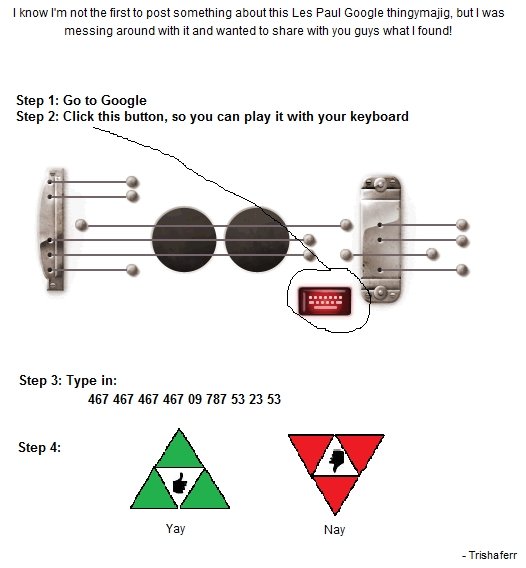 I know I'm not the first to post something about this Les Paul Google thingymajig, but I was messing around with it and wanted to share with you guys what I found!

Step 1: Go to Google
Step 2: Click this button, so you can play it with your keyboard

Step 3: Type in:
467 467 467 467 09 787 53 23 53

Step 4:

Yay

Nay

- Trishaferr